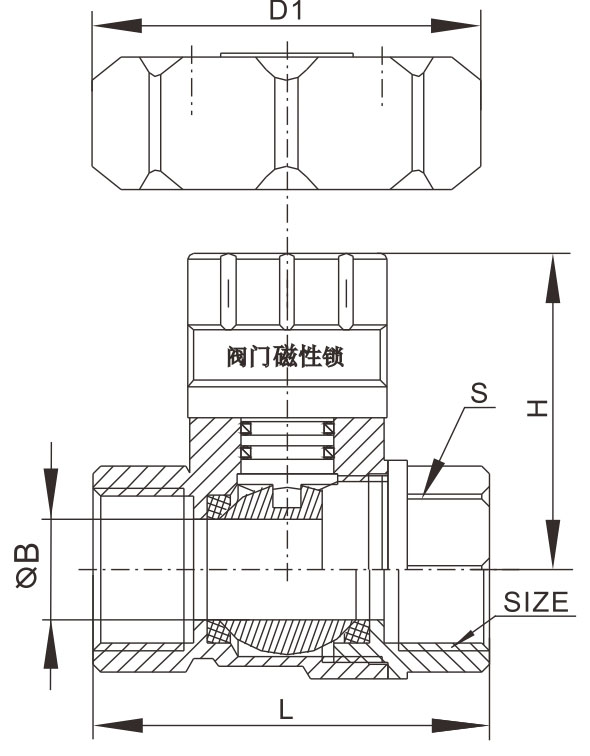 D1

阀门磁性锁

S

H

ØB

SIZE

L